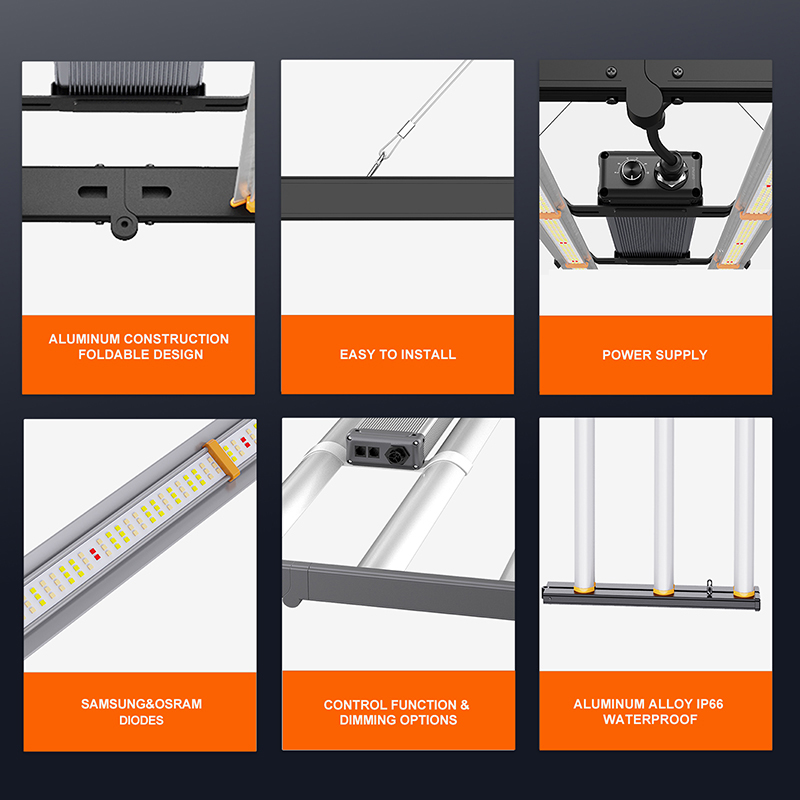 ALUMINUM CONSTRUCTION
FOLDABLE DESIGN

EASY TO INSTALL

POWER SUPPLY

SAMSUNG&OSRAM
DIODES

CONTROL FUNCTION &
DIMMING OPTIONS

ALUMINUM ALLOY IP66
WATERPROOF