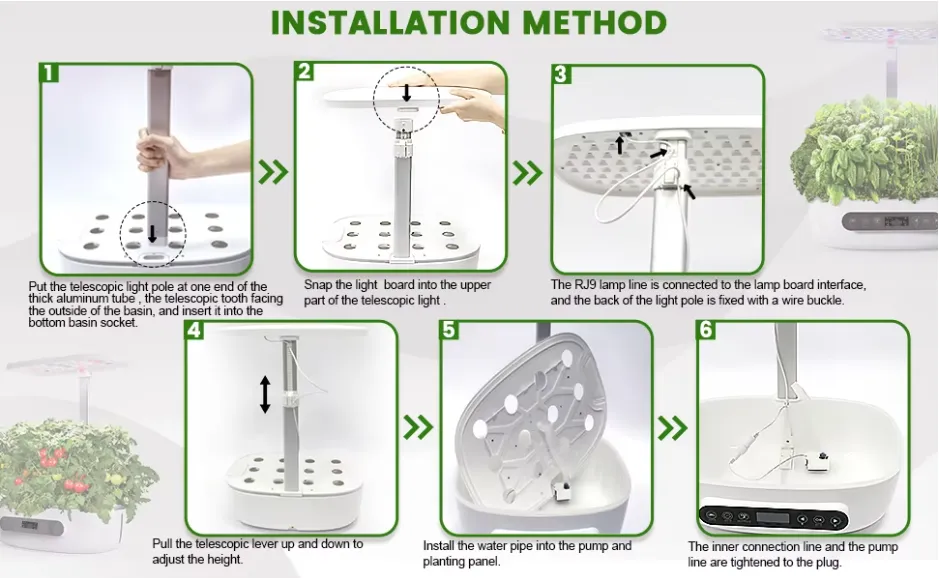 INSTALLATION METHOD

1

Put the telescopic light pole at one end of the thick aluminum tube , the telescopic tooth facing the outside of the basin, and insert it into the bottom basin socket.

2

Snap the light board into the upper part of the telescopic light .

3

The RJ9 lamp line is connected to the lamp board interface, and the back of the light pole is fixed with a wire buckle.

4

Pull the telescopic lever up and down to adjust the height.

5

Install the water pipe into the pump and planting panel.

6

The inner connection line and the pump line are tightened to the plug.